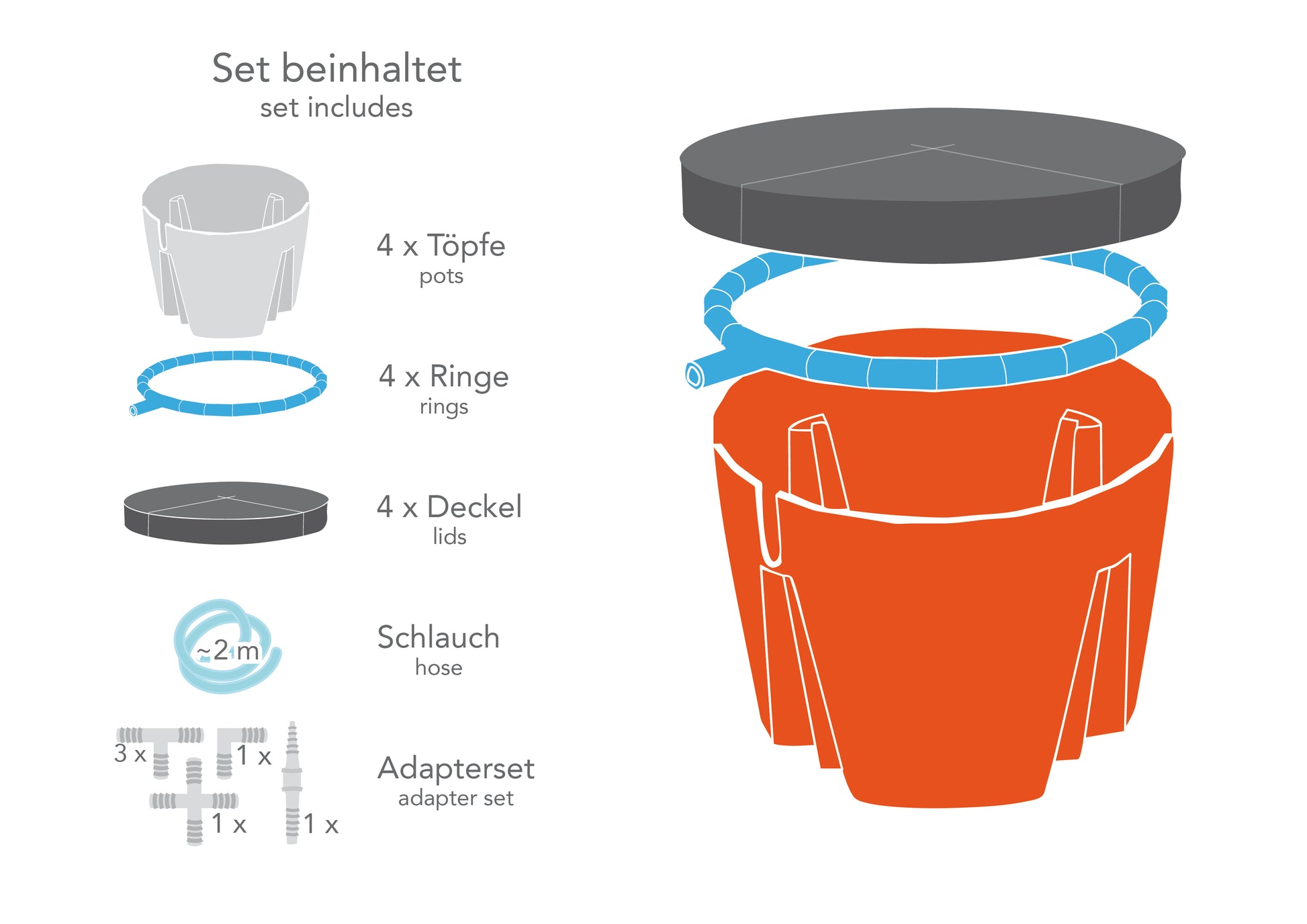 Set beinhaltet
set includes

4 x Töpfe
pots

4 x Ringe
rings

4 x Deckel
lids

~2 m

Schlauch
hose

3 x
1 x
1 x
1 x

Adapterset
adapter set