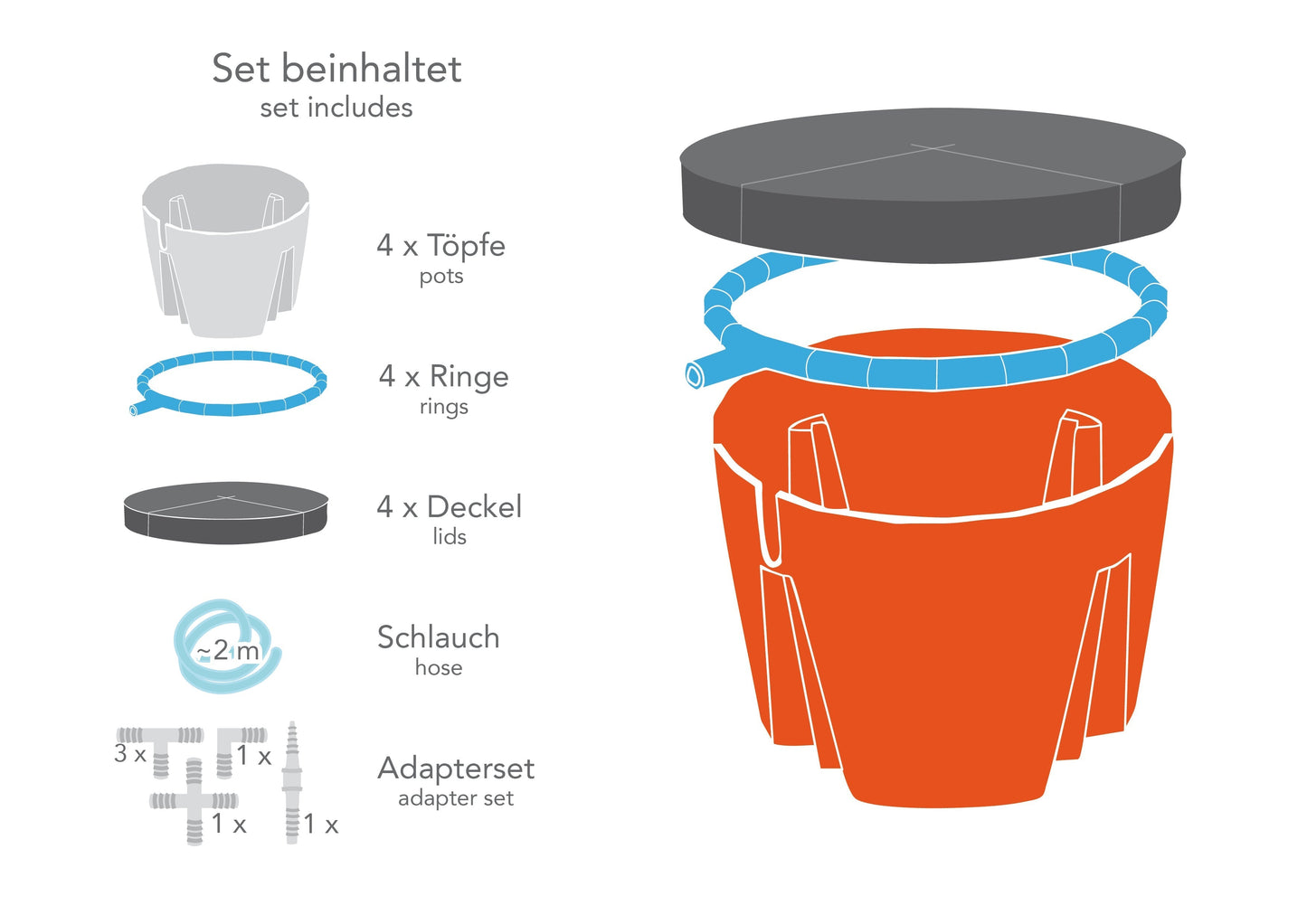 Set beinhaltet
set includes

4 x Töpfe
pots

4 x Ringe
rings

4 x Deckel
lids

~2 m

Schlauch
hose

3 x
1 x
1 x
1 x

Adapterset
adapter set